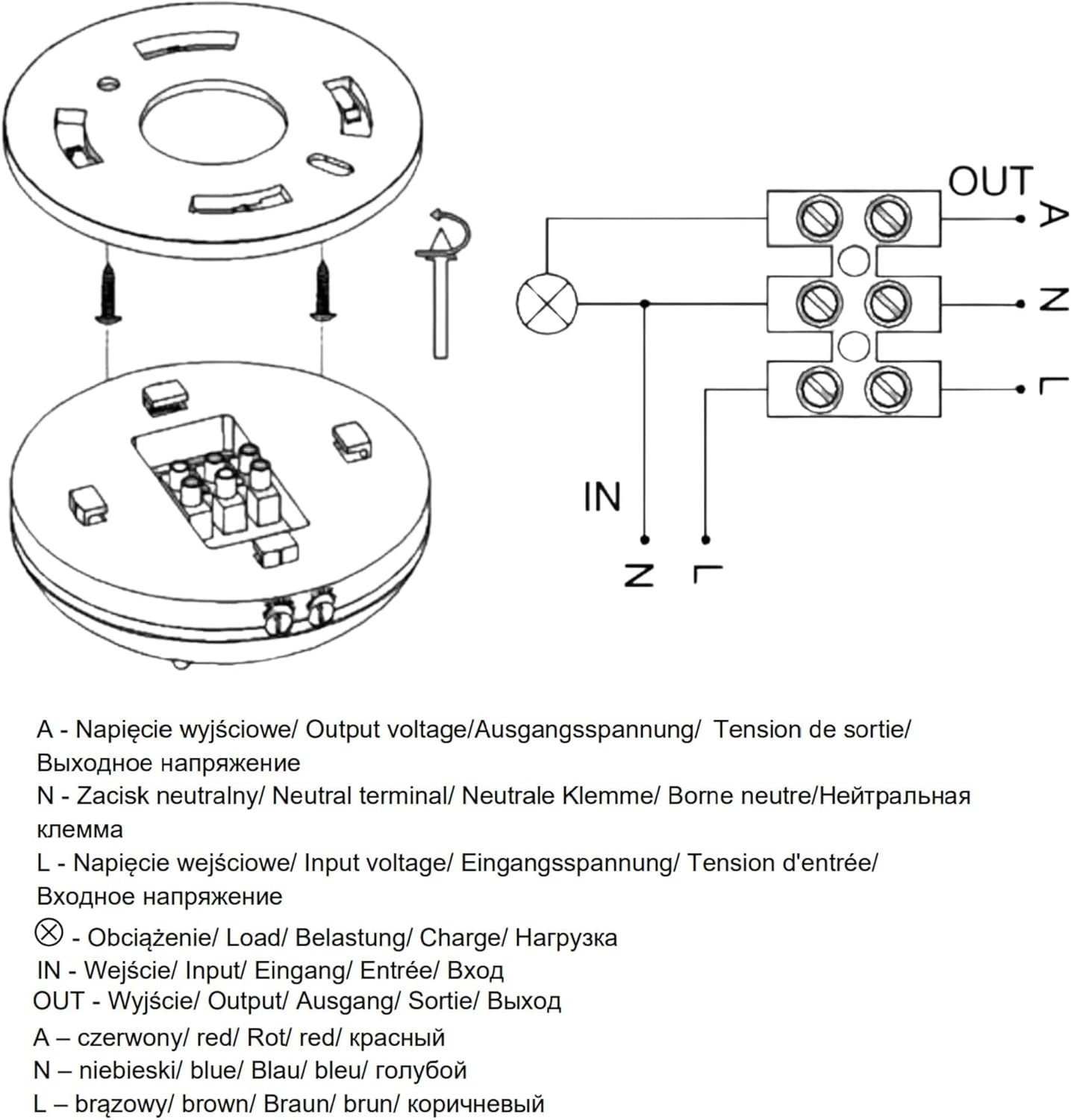 OUT
A
N
L
IN
N
L

A - Napięcie wyjściowe/ Output voltage/Ausgangsspannung/ Tension de sortie/ Выходное напряжение
N - Zacisk neutralny/ Neutral terminal/ Neutrale Klemme/ Borne neutre/Нейтральная клемма
L - Napięcie wejściowe/ Input voltage/ Eingangsspannung/ Tension d'entrée/ Входное напряжение
$\otimes$ - Obciążenie/ Load/ Belastung/ Charge/ Нагрузка
IN - Wejście/ Input/ Eingang/ Entrée/ Вход
OUT - Wyjście/ Output/ Ausgang/ Sortie/ Выход
A – czerwony/ red/ Rot/ red/ красный
N – niebieski/ blue/ Blau/ bleu/ голубой
L – brązowy/ brown/ Braun/ brun/ коричневый