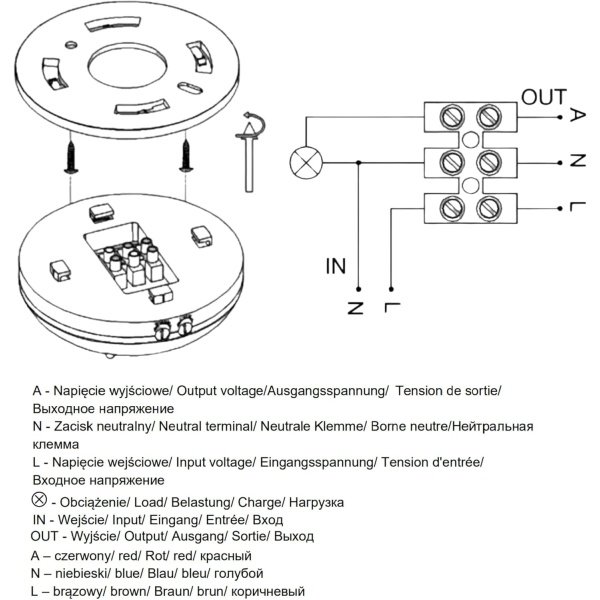 OUT
A
N
L
IN
N
L

A - Napięcie wyjściowe/ Output voltage/Ausgangsspannung/ Tension de sortie/ Выходное напряжение
N - Zacisk neutralny/ Neutral terminal/ Neutrale Klemme/ Borne neutre/Нейтральная клемма
L - Napięcie wejściowe/ Input voltage/ Eingangsspannung/ Tension d'entrée/ Входное напряжение
$\otimes$ - Obciążenie/ Load/ Belastung/ Charge/ Нагрузка
IN - Wejście/ Input/ Eingang/ Entrée/ Вход
OUT - Wyjście/ Output/ Ausgang/ Sortie/ Выход
A – czerwony/ red/ Rot/ red/ красный
N – niebieski/ blue/ Blau/ bleu/ голубой
L – brązowy/ brown/ Braun/ brun/ коричневый